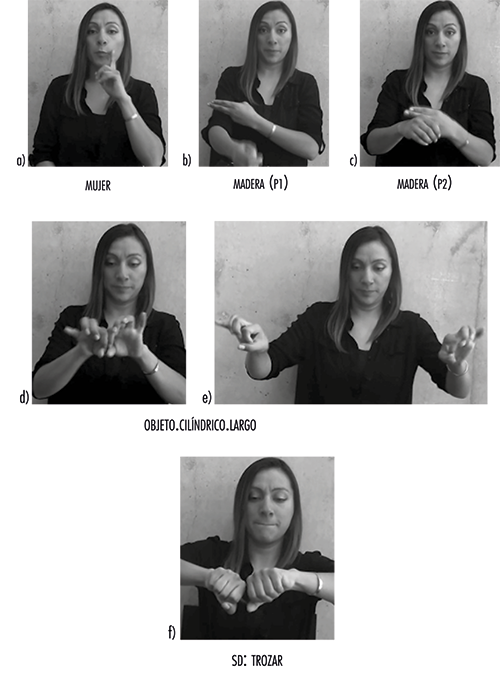 a)
MUJER

b)
MADERA (P1)

c)
MADERA (P2)

d)

e)
OBJETO.CILÍNDRICO.LARGO

f)
SD: TROZAR